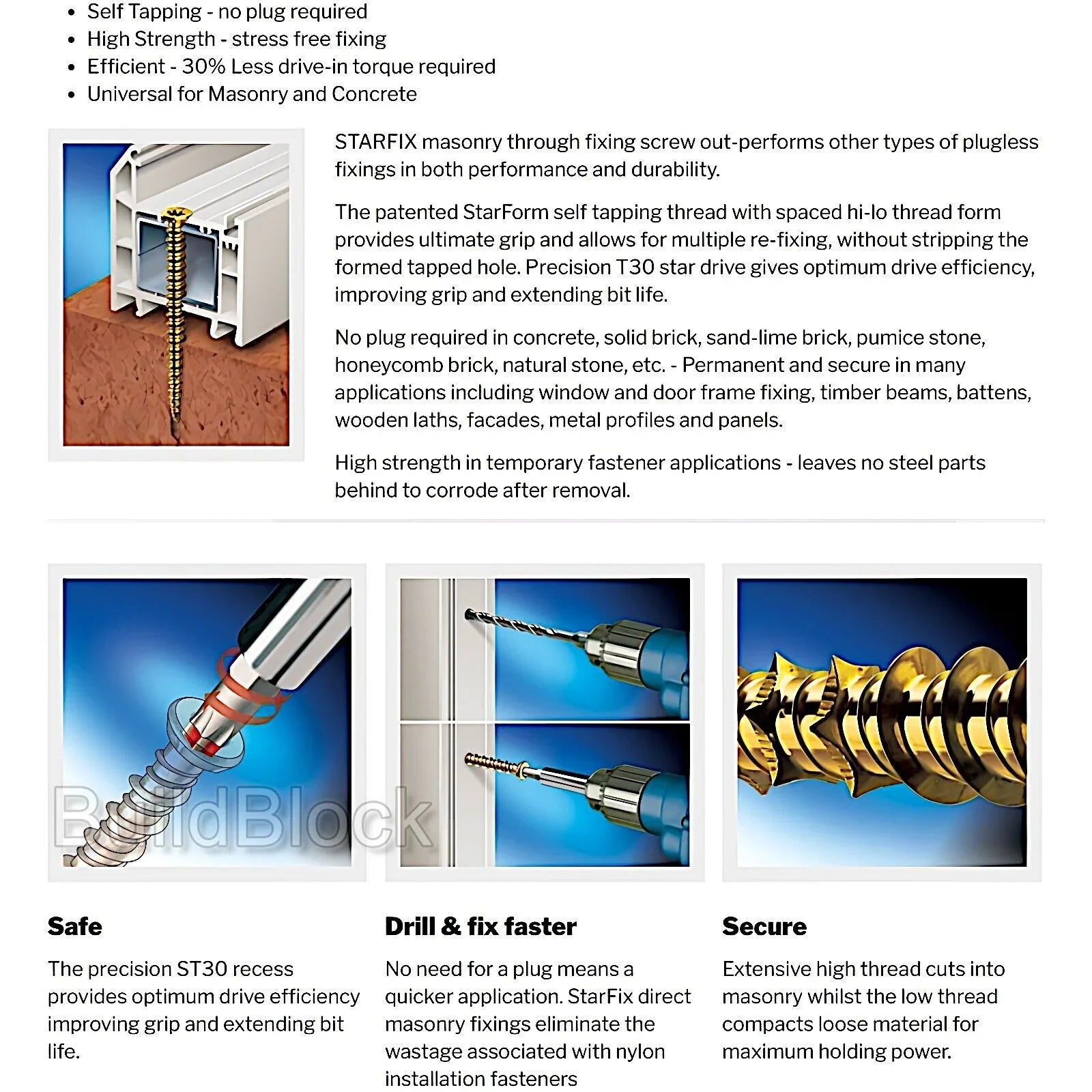 • Self Tapping - no plug required
• High Strength - stress free fixing
• Efficient - 30% Less drive-in torque required
• Universal for Masonry and Concrete

STARFIX masonry through fixing screw out-performs other types of plugless fixings in both performance and durability.

The patented StarForm self tapping thread with spaced hi-lo thread form provides ultimate grip and allows for multiple re-fixing, without stripping the formed tapped hole. Precision T30 star drive gives optimum drive efficiency, improving grip and extending bit life.

No plug required in concrete, solid brick, sand-lime brick, pumice stone, honeycomb brick, natural stone, etc. - Permanent and secure in many applications including window and door frame fixing, timber beams, battens, wooden laths, facades, metal profiles and panels.

High strength in temporary fastener applications - leaves no steel parts behind to corrode after removal.

BuildBlock

Safe

The precision ST30 recess provides optimum drive efficiency improving grip and extending bit life.

Drill & fix faster

No need for a plug means a quicker application. StarFix direct masonry fixings eliminate the wastage associated with nylon installation fasteners

Secure

Extensive high thread cuts into masonry whilst the low thread compacts loose material for maximum holding power.