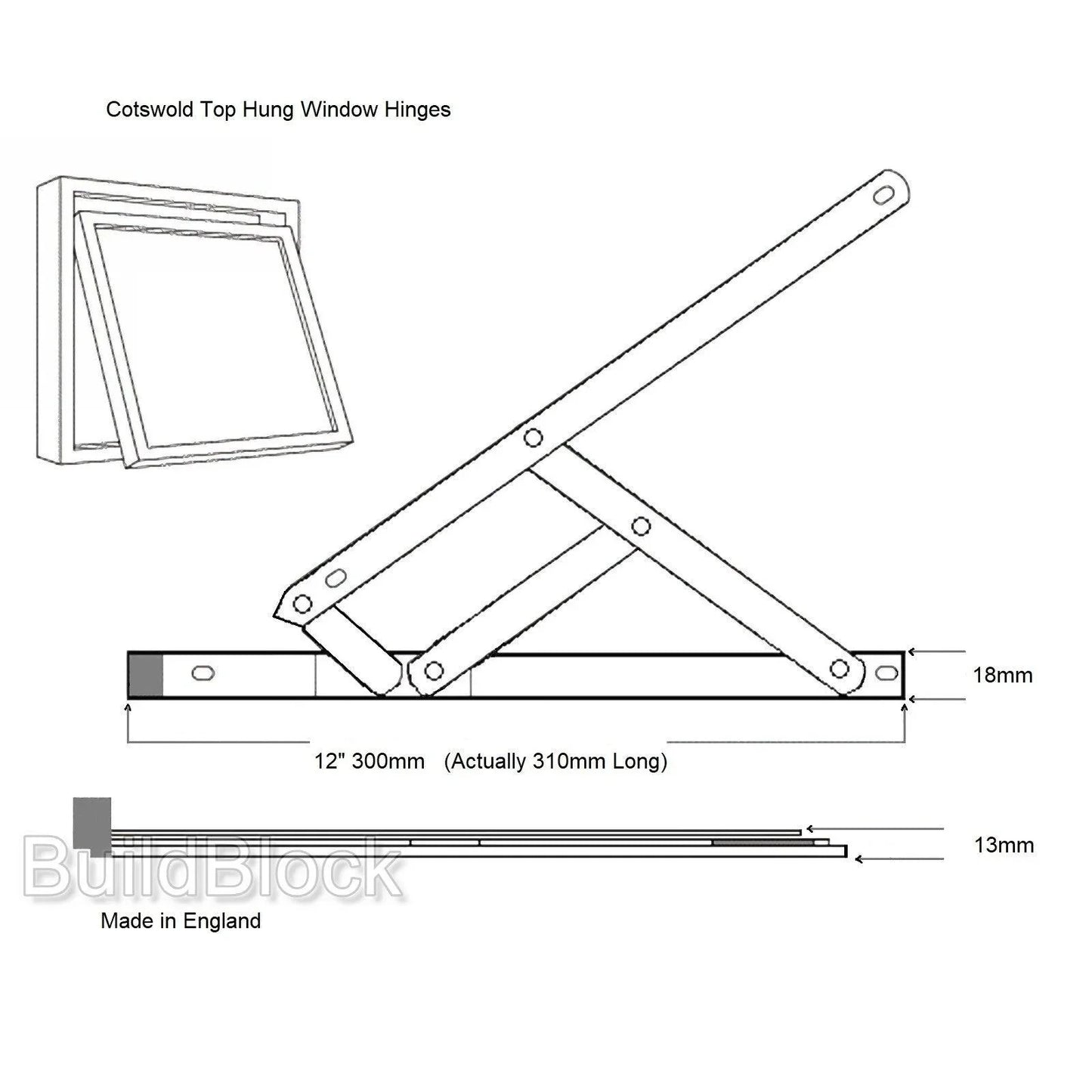 Cotswold Top Hung Window Hinges

18mm

12" 300mm (Actually 310mm Long)

13mm

BuildBlock

Made in England